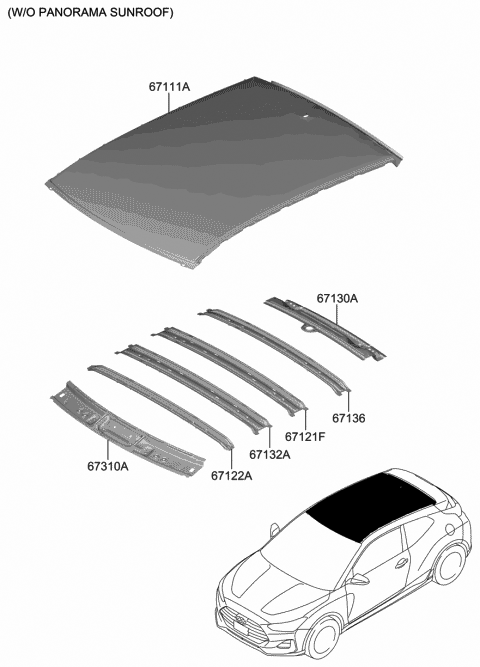 (W/O PANORAMA SUNROOF)

67111A

67130A

67136

67121F

67132A

67310A

67122A