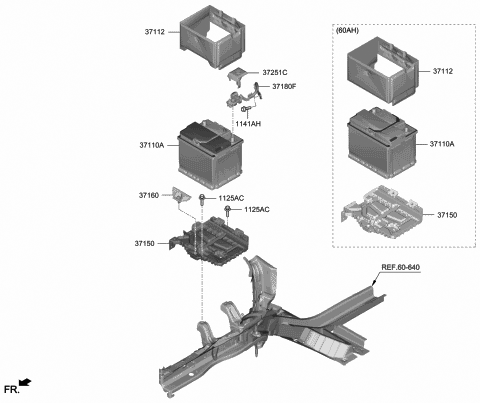 37112
37251C
37180F
1141AH
37110A
37160
1125AC
1125AC
37150
(60AH)
37112
37110A
37150
REF.60-640
FR.