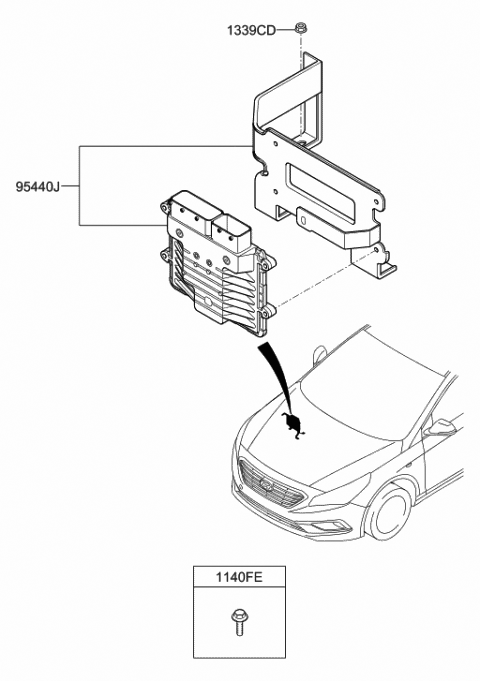 1339CD

95440J

1140FE