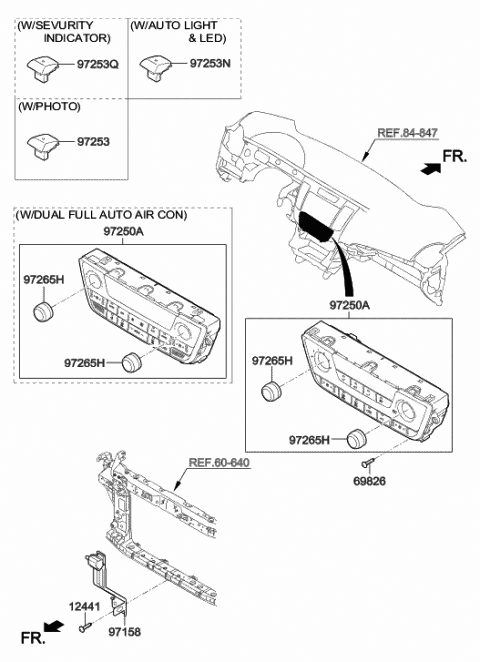 (W/SEVURITY INDICATOR)

97253Q

(W/AUTO LIGHT & LED)

97253N

(W/PHOTO)

97253

REF.84-847

FR.

(W/DUAL FULL AUTO AIR CON)

97250A

97265H

97265H

97250A

97265H

97265H

69826

REF.60-640

12441

97158

FR.