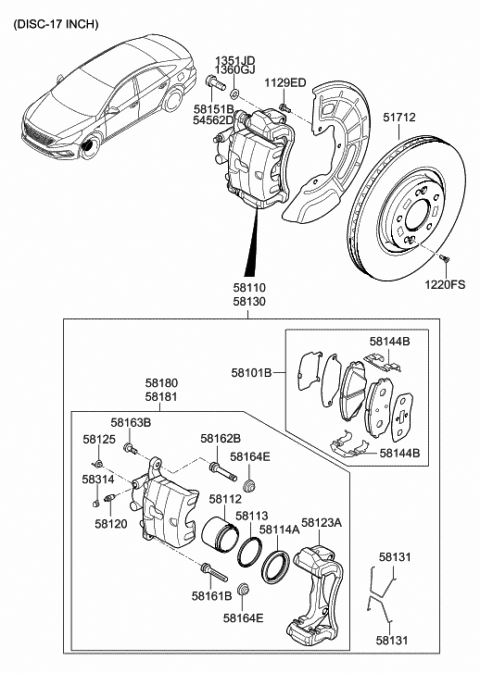 (DISC-17 INCH)

1351JD
1360GJ
1129ED
58151B
54562D
51712
1220FS
58110
58130
58144B
58101B
58144B
58180
58181
58163B
58125
58162B
58164E
58314
58112
58113
58114A
58123A
58120
58131
58161B
58164E
58131