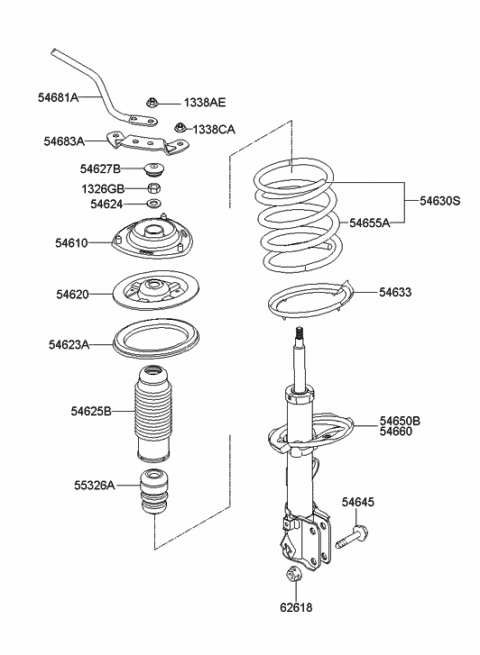 54681A
1338AE
1338CA
54683A
54627B
1326GB
54624
54610
54620
54623A
54625B
55326A
54630S
54655A
54633
54650B
54660
54645
62618