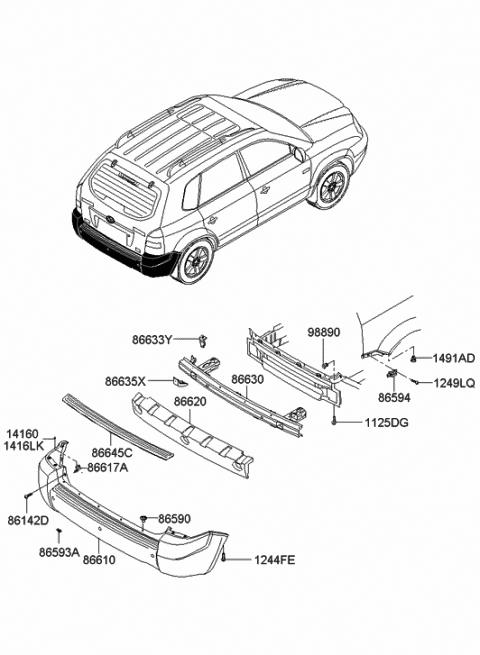 86633Y
98890
1491AD
86635X
86630
1249LQ
86594
86620
1125DG
14160
1416LK
86645C
86617A
86142D
86590
86593A
86610
1244FE