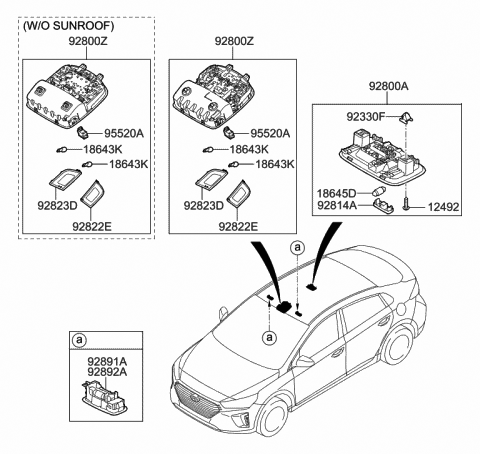 (W/O SUNROOF)
92800Z
95520A
18643K
18643K
92823D
92822E

92800Z
95520A
18643K
18643K
92823D
92822E

92800A
92330F
18645D
92814A
12492

a
a

a
92891A
92892A