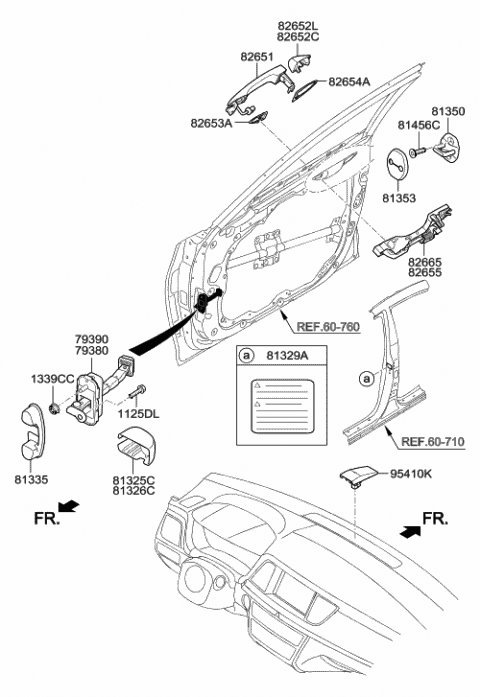 82652L
82652C
82651
82654A
82653A
81350
81456C
81353
82665
82655
REF.60-760
79390
79380
1339CC
1125DL
a
81329A
a
REF.60-710
81335
81325C
81326C
95410K
FR.
FR.