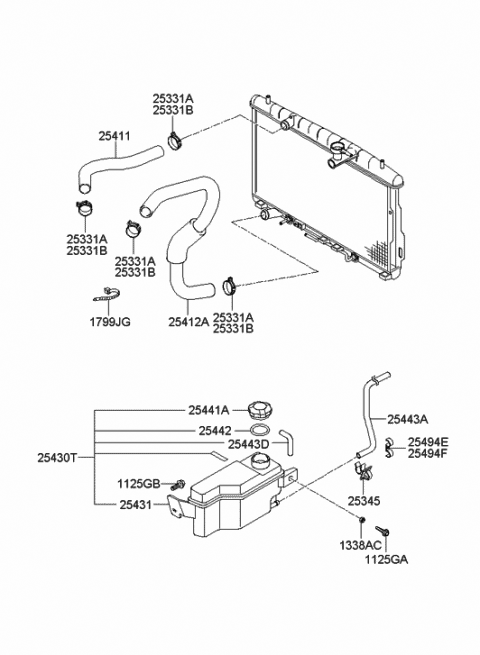 25331A
25331B

25411

25331A
25331B

25331A
25331B

1799JG

25412A

25331A
25331B

25441A

25442

25443D

25430T

1125GB

25431

25443A

25494E
25494F

25345

1338AC

1125GA