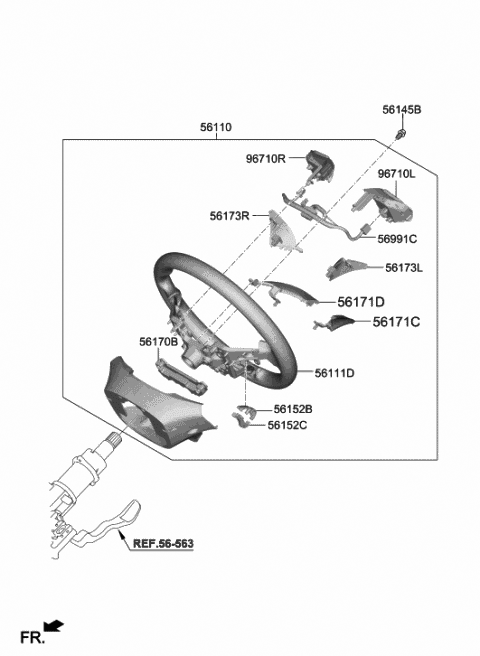 56145B
56110
96710R
96710L
56173R
56991C
56173L
56171D
56171C
56170B
56111D
56152B
56152C
REF.56-563
FR.