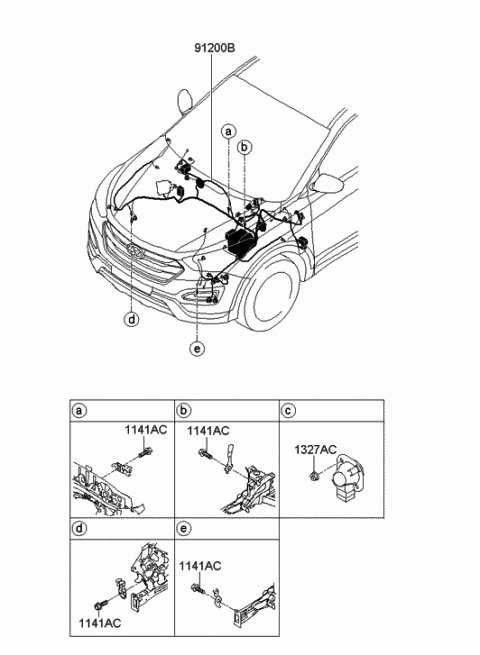 91200B

a

b

d

e

a
1141AC

b
1141AC

c
1327AC

d
1141AC

e
1141AC