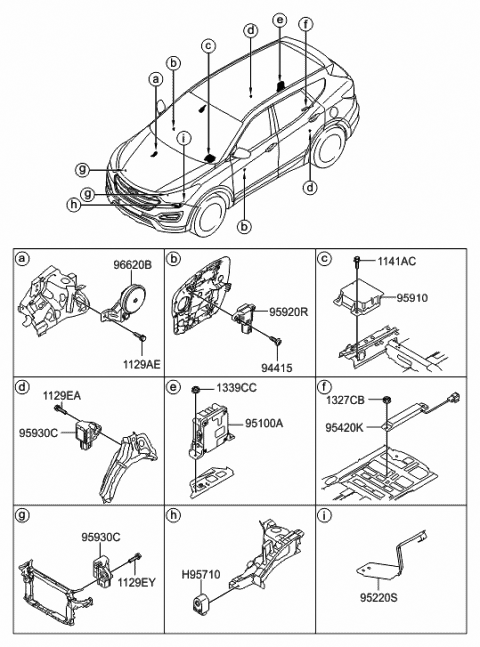 a
b
c
d
e
f
i
g
g
h
b
d

a
96620B
1129AE

b
95920R
94415

c
1141AC
95910

d
1129EA
95930C

e
1339CC
95100A

f
1327CB
95420K

g
95930C
1129EY

h
H95710

i
95220S