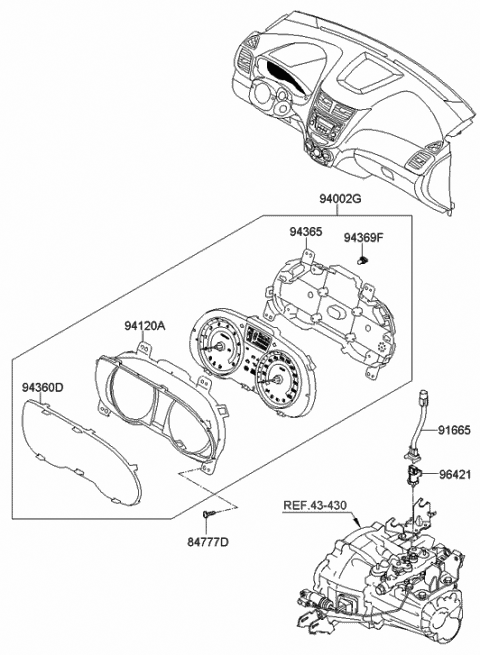 94002G

94365

94369F

94120A

94360D

91665

96421

REF.43-430

84777D