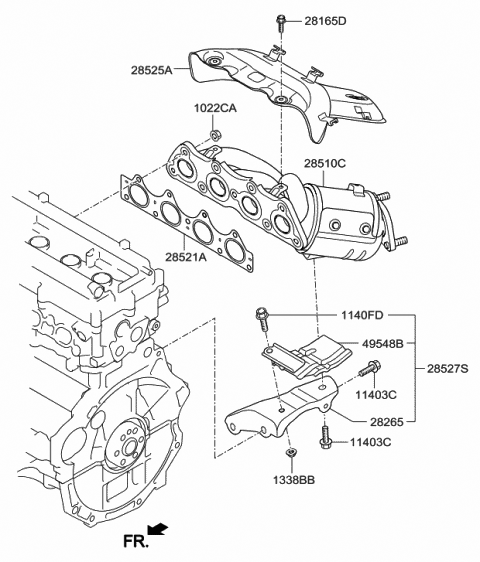 28165D
28525A
1022CA
28510C
28521A
1140FD
49548B
28527S
11403C
28265
11403C
1338BB
FR.