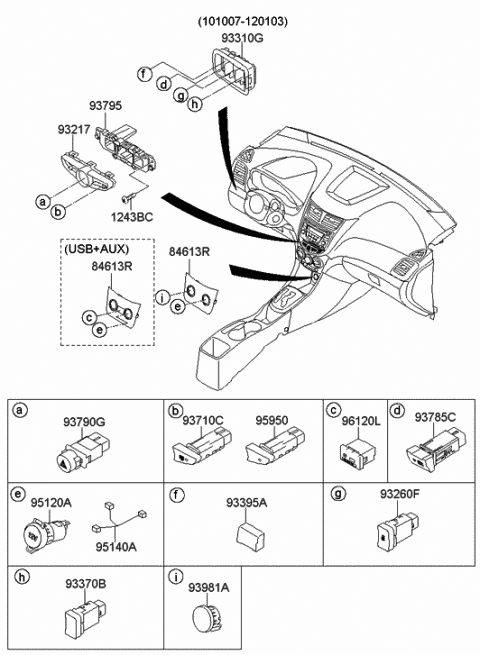 (101007-120103)
93310G
f
d
g
h
93795
93217
a
b
1243BC
(USB+AUX)
84613R
c
e
84613R
i
e

a
93790G

b
93710C
95950

c
96120L

d
93785C

e
95120A
95140A

f
93395A

g
93260F

h
93370B

i
93981A