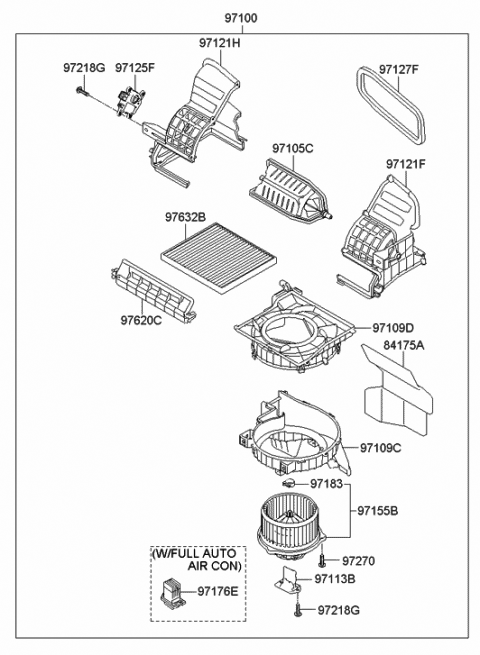 97100

97121H

97218G

97125F

97127F

97105C

97121F

97632B

97620C

97109D

84175A

97109C

97183

97155B

(W/FULL AUTO AIR CON)

97176E

97270

97113B

97218G