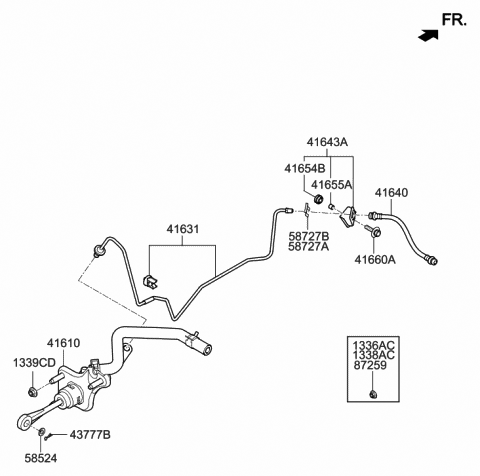 FR.

41643A
41654B
41655A
41640
41631
58727B
58727A
41660A
41610
1339CD
1336AC
1338AC
87259
43777B
58524