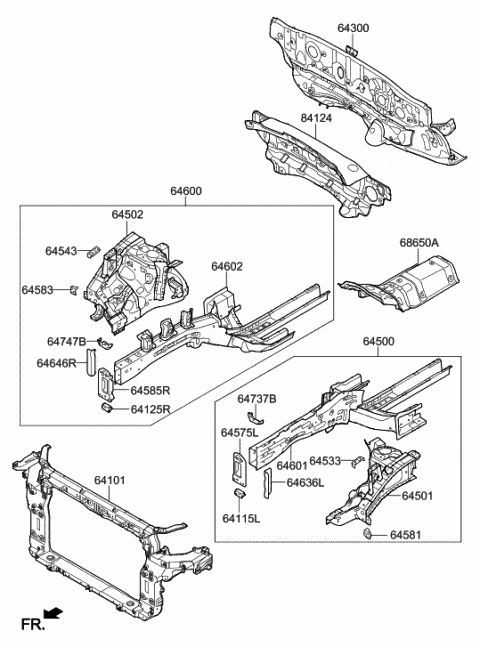 64300
84124
64600
64502
64543
64583
64602
68650A
64747B
64646R
64585R
64125R
64500
64737B
64575L
64601
64533
64636L
64501
64115L
64581
64101
FR.