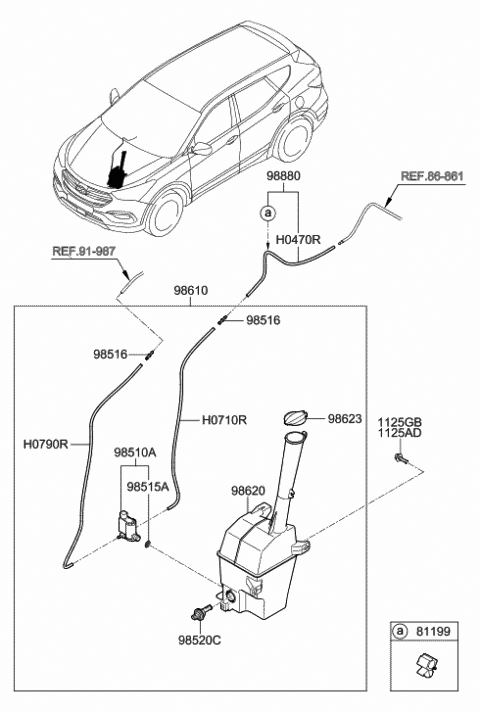 98880
REF.86-861
a
H0470R
REF.91-987
98610
98516
98516
H0710R
98623
1125GB
1125AD
H0790R
98510A
98515A
98620
98520C
a 81199