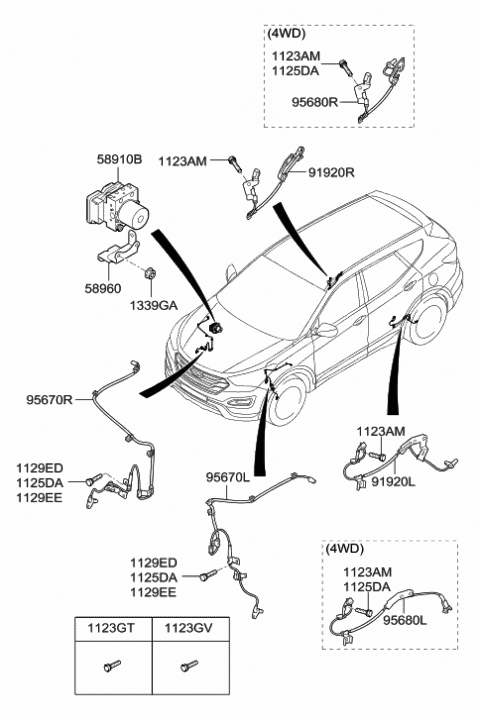 (4WD)
1123AM
1125DA
95680R

58910B
1123AM
91920R

58960
1339GA

95670R

1129ED
1125DA
1129EE

95670L

1123AM
91920L

1129ED
1125DA
1129EE

(4WD)
1123AM
1125DA
95680L

| 1123GT | 1123GV |
|---|---|
| | |