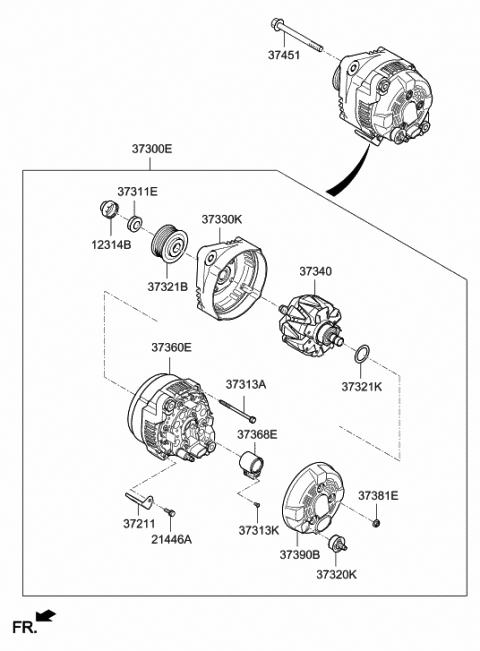 37451

37300E

37311E

12314B

37330K

37321B

37340

37360E

37321K

37313A

37368E

37381E

37211

21446A

37313K

37390B

37320K

FR.