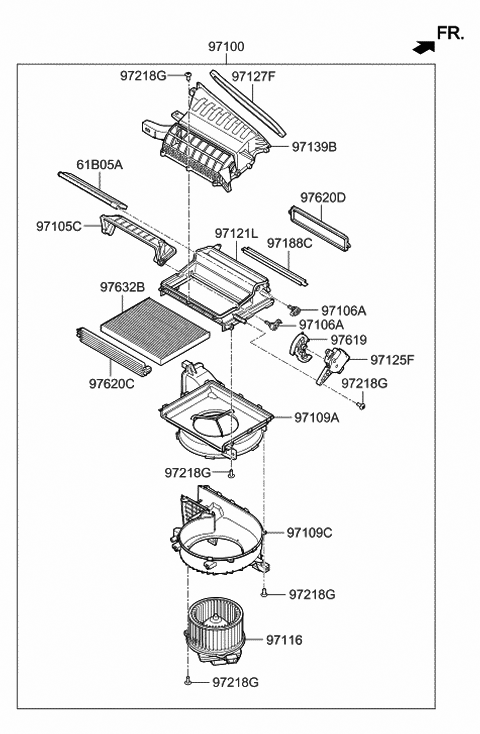 FR.

97100

97218G

97127F

97139B

61B05A

97620D

97105C

97121L

97188C

97632B

97106A

97106A

97619

97125F

97620C

97218G

97109A

97218G

97109C

97218G

97116

97218G