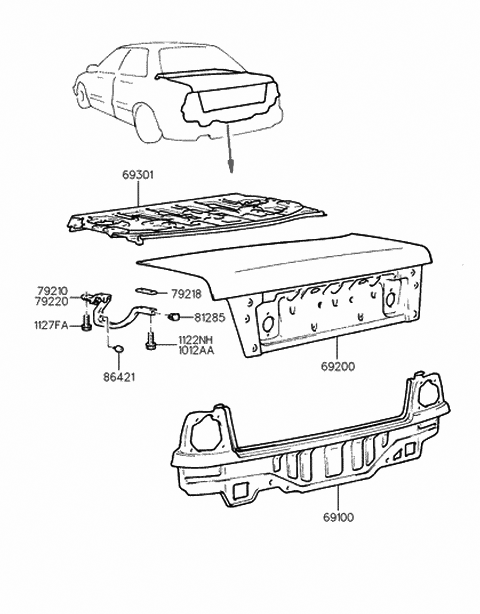 69301

79210
79220

79218

1127FA

81285

1122NH
1012AA

86421

69200

69100