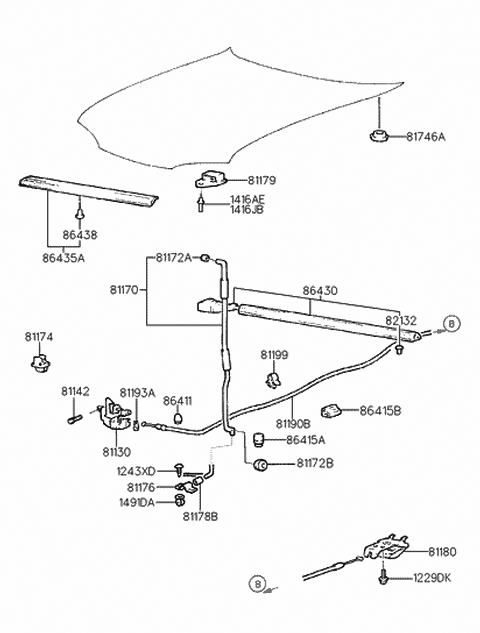 81746A
81179
1416AE
1416JB
86438
86435A
81172A
81170
86430
82132
B
81174
81199
81142
81193A
86411
81190B
86415B
81130
86415A
1243XD
81172B
81176
1491DA
81178B
81180
1229DK
B