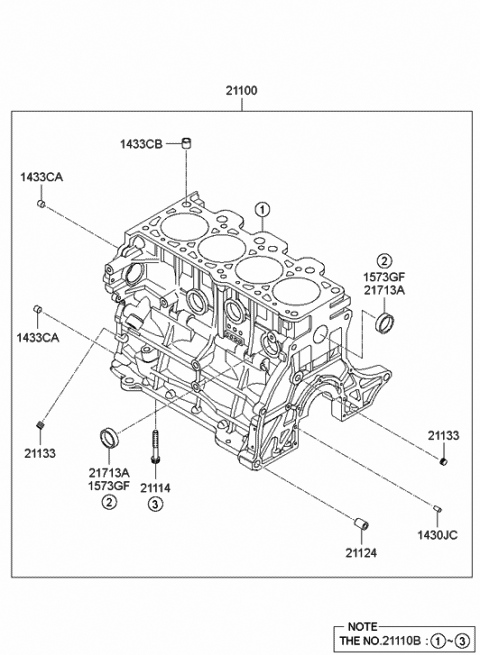 21100

1433CB

1433CA

1

2
1573GF
21713A

1433CA

21133

21713A
1573GF
2

21114
3

21133

1430JC

21124

NOTE
THE NO.21110B : 1~3