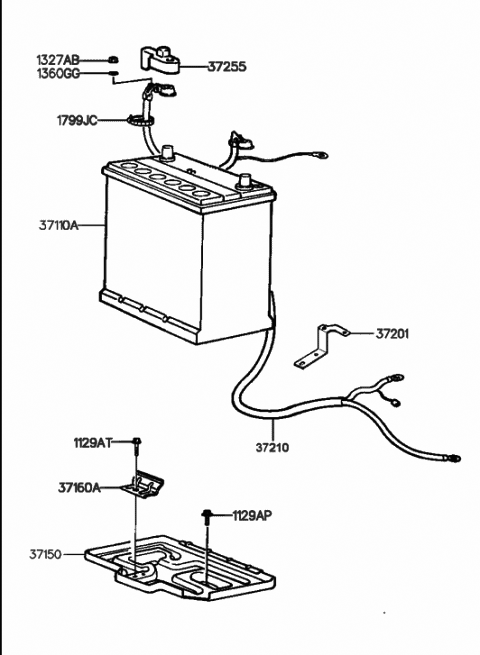 1327AB
1360GG
37255
1799JC
37110A
37201
37210
1129AT
37160A
1129AP
37150