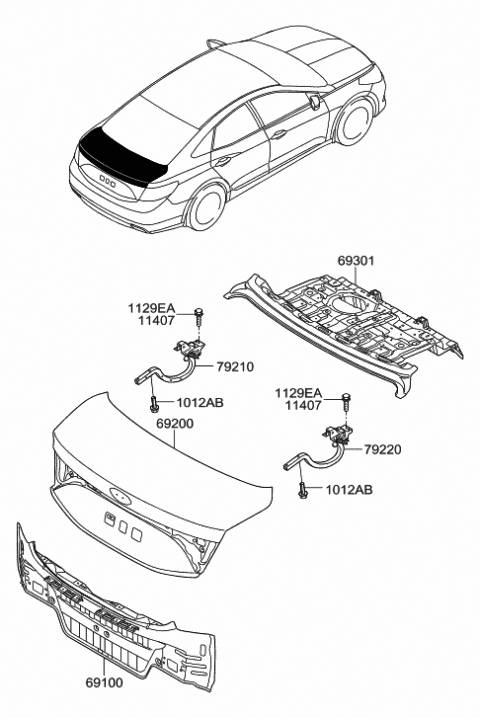 69301

1129EA
11407

79210

1012AB

69200

1129EA
11407

79220

1012AB

69100