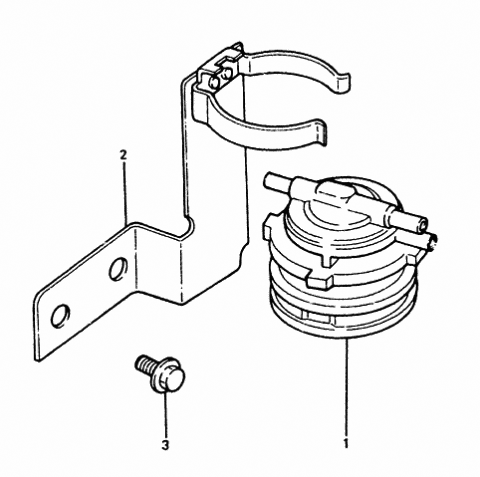 2

3

1