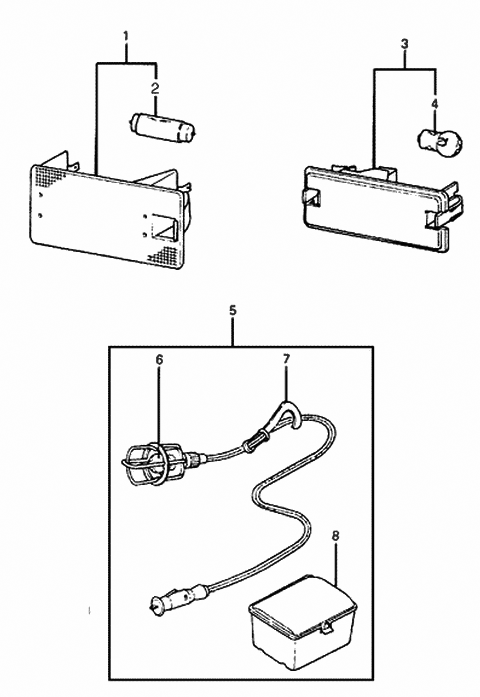 1
2
3
4
5
6
7
8