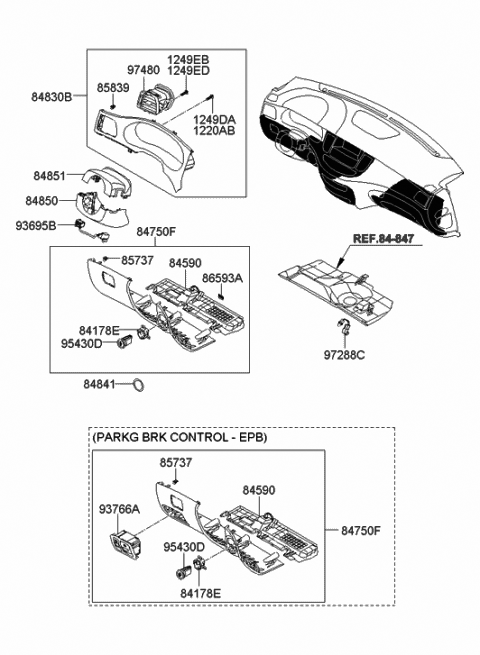 84830B
85839
97480
1249EB
1249ED
1249DA
1220AB
84851
84850
93695B
84750F
85737
84590
86593A
84178E
95430D
84841
REF.84-847
97288C
(PARKG BRK CONTROL - EPB)
85737
84590
93766A
95430D
84178E
84750F