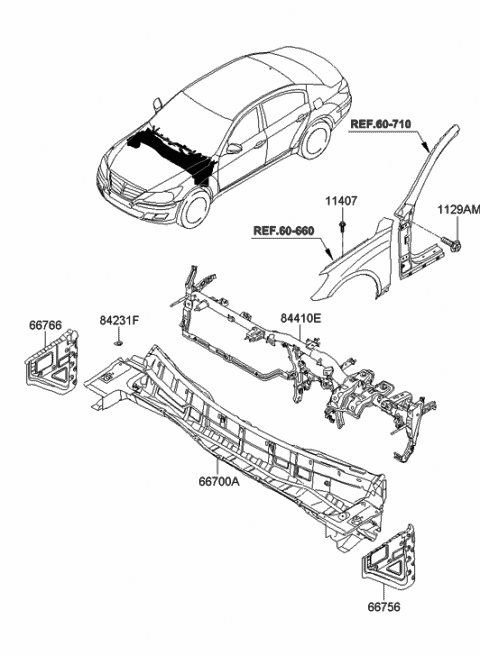 REF.60-710

11407

1129AM

REF.60-660

66766

84231F

84410E

66700A

66756