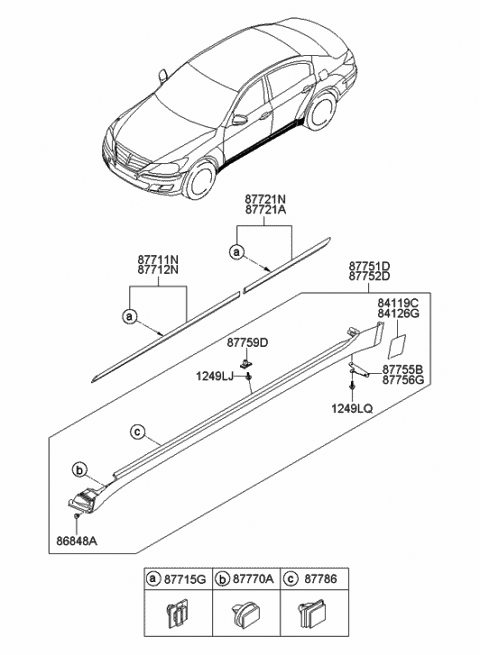 87721N
87721A

a

87711N
87712N

a

87751D
87752D

84119C
84126G

87759D

1249LJ

87755B
87756G

1249LQ

c

b

86848A

| a 87715G | b 87770A | c 87786 |
|---|---|---|
| | | |