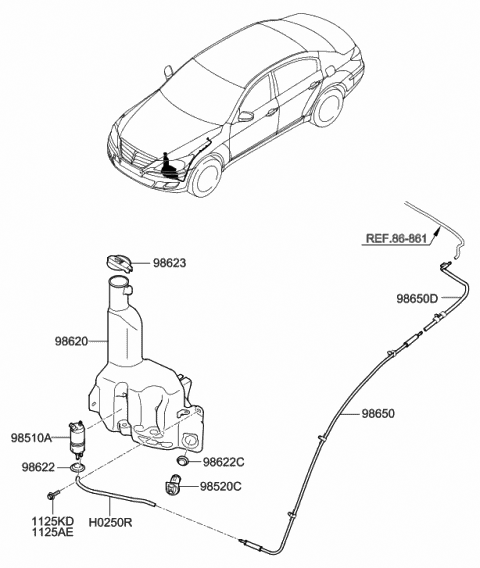 REF.86-861

98623

98650D

98620

98650

98510A

98622

98622C

98520C

1125KD
1125AE

H0250R