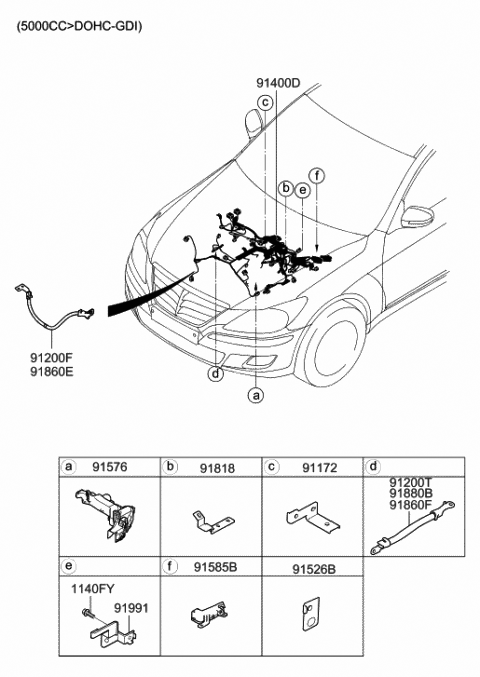 (5000CC>DOHC-GDI)

91400D

c

b

e

f

91200F
91860E

d

a

| a 91576 | b 91818 | c 91172 | d |
|---|---|---|---|
| | | | 91200T 91880B 91860F |
| e | f 91585B | 91526B | |
| 1140FY 91991 | | | |