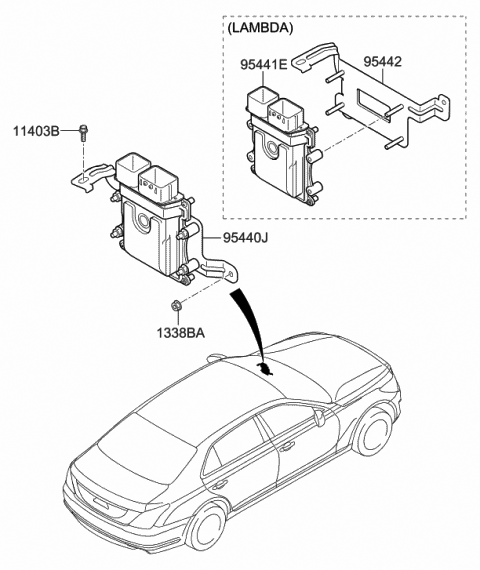 (LAMBDA)
95441E
95442
11403B
95440J
1338BA