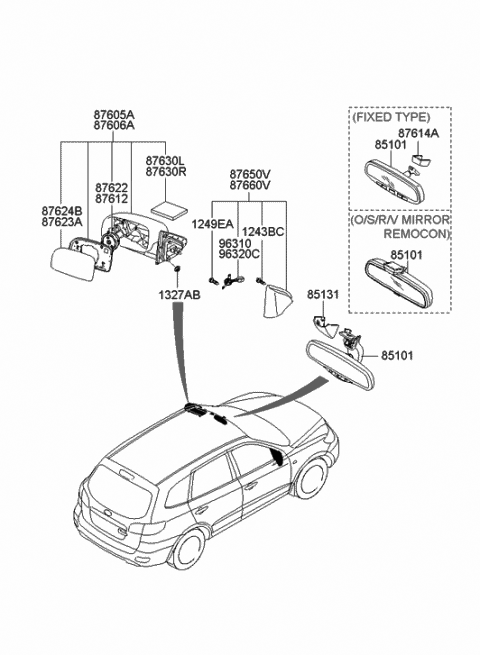 87605A
87606A

87630L
87630R

87622
87612

87624B
87623A

1327AB

87650V
87660V

1249EA

1243BC

96310
96320C

(FIXED TYPE)
87614A
85101

(O/S/R/V MIRROR REMOCON)
85101

85131

85101