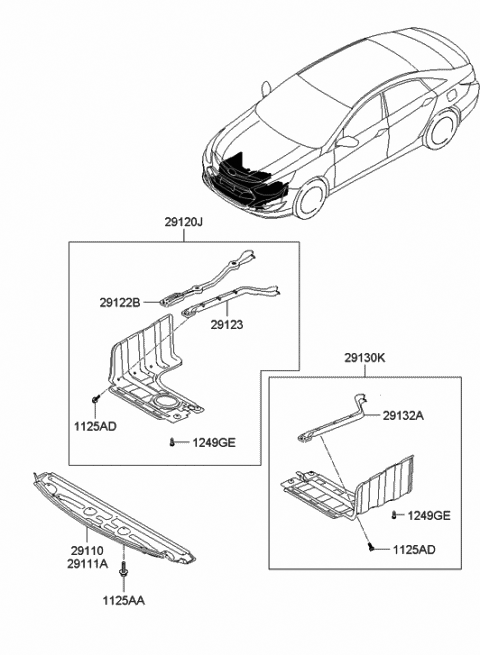 29120J

29122B

29123

1125AD

1249GE

29130K

29132A

1249GE

1125AD

29110
29111A

1125AA