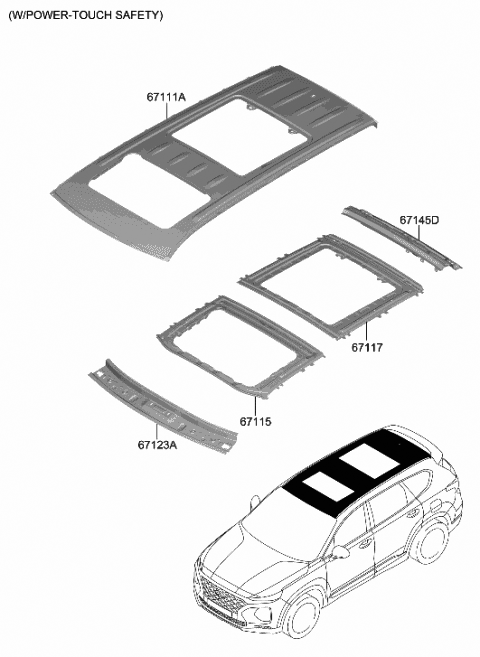 (W/POWER-TOUCH SAFETY)

67111A

67145D

67117

67115

67123A