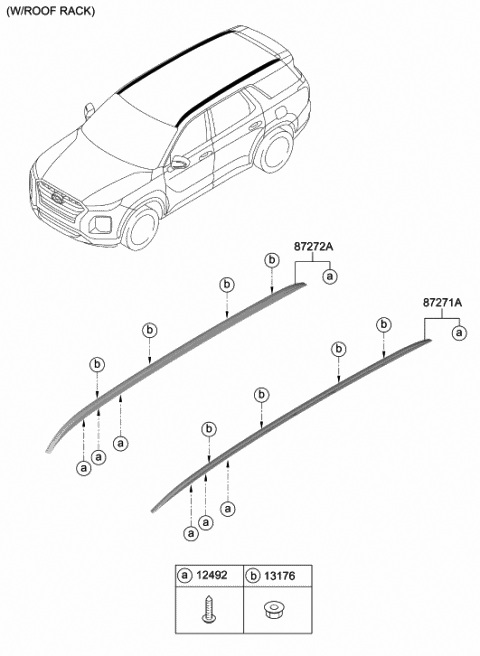 (W/ROOF RACK)

87272A

b

a

b

b

b

a

a

a

87271A

b

a

b

b

b

a

a

a

| a 12492 | b 13176 |
|---|---|
| | |