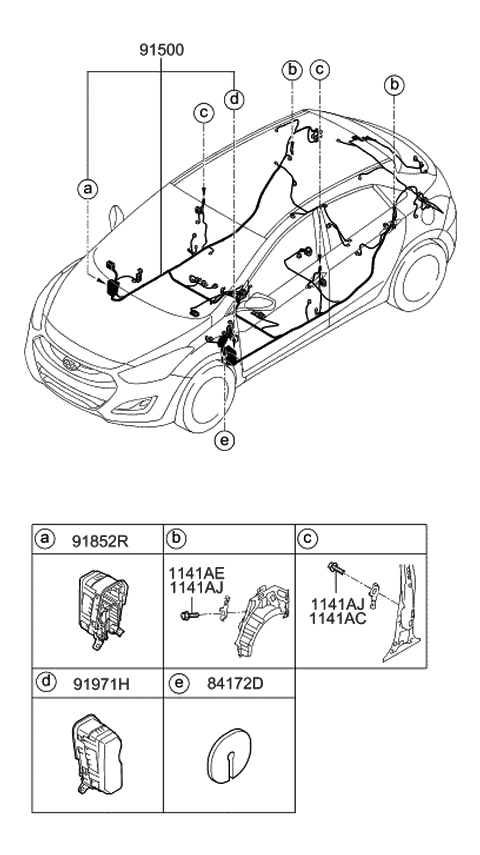 91500

b

c

b

c

d

a

e

| a 91852R | b | c |
|---|---|---|
| | 1141AE 1141AJ | 1141AJ 1141AC |
| d 91971H | e 84172D | |