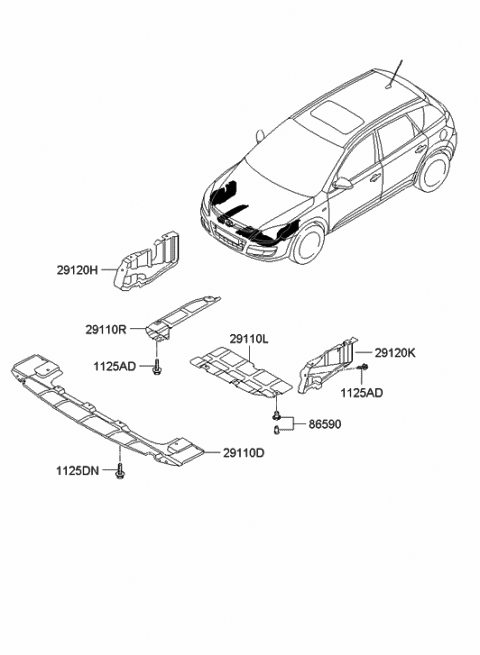 29120H

29110R

1125AD

29110L

29120K

1125AD

86590

29110D

1125DN