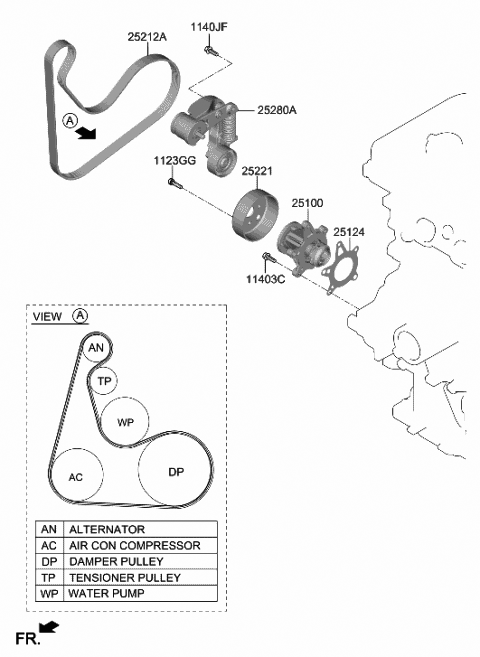 25212A
1140JF
A
25280A
1123GG
25221
25100
25124
11403C

VIEW A

AN
TP
WP
AC
DP

| AN | ALTERNATOR |
|---|---|
| AC | AIR CON COMPRESSOR |
| DP | DAMPER PULLEY |
| TP | TENSIONER PULLEY |
| WP | WATER PUMP |

FR.