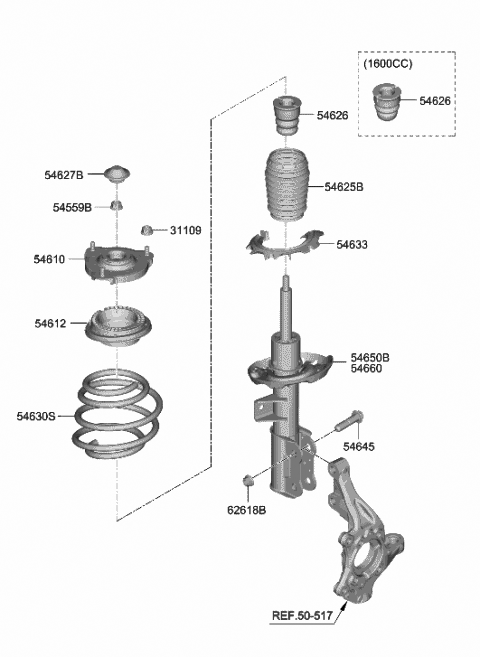 (1600CC)
54626
54626
54627B
54625B
54559B
31109
54633
54610
54612
54650B
54660
54630S
54645
62618B
REF.50-517