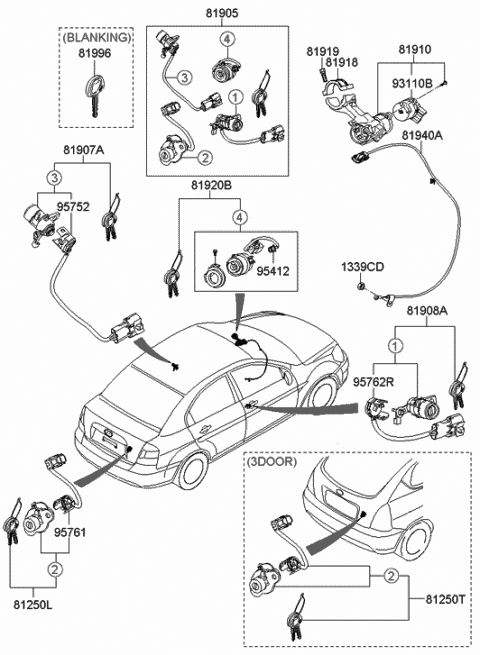 (BLANKING)
81996

81905
4
3
1
2

81919
81918
81910
93110B
81940A

81907A
3
95752

81920B
4
95412

1339CD

81908A
1
95762R

95761
2
81250L

(3DOOR)
2
81250T