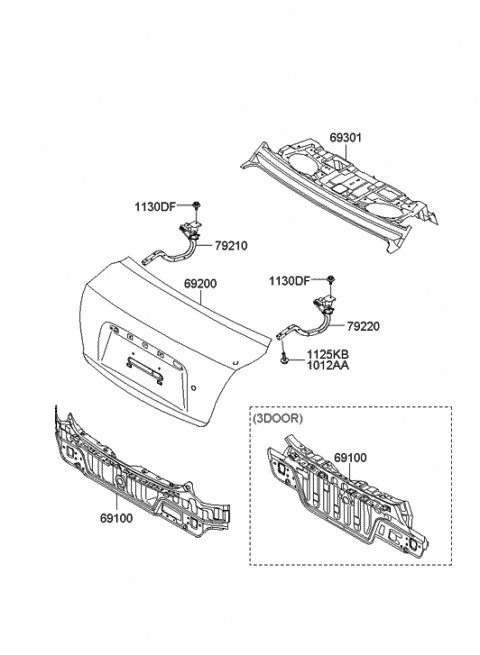 69301

1130DF

79210

69200

1130DF

79220

1125KB
1012AA

(3DOOR)

69100

69100