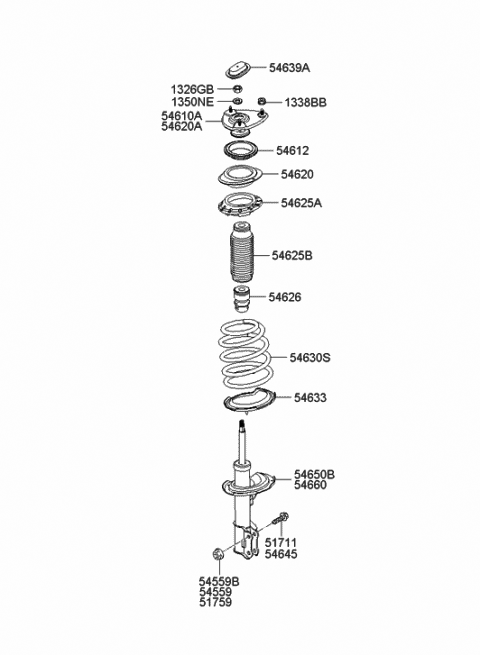 54639A
1326GB
1350NE
1338BB
54610A
54620A
54612
54620
54625A
54625B
54626
54630S
54633
54650B
54660
51711
54645
54559B
54559
51759