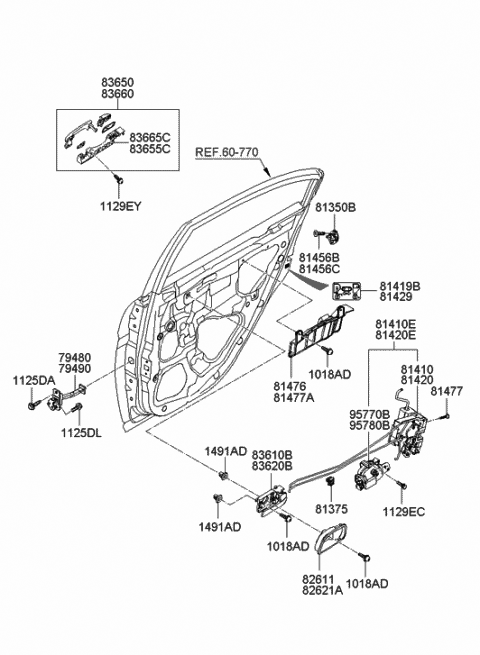 83650
83660
83665C
83655C
1129EY
REF.60-770
81350B
81456B
81456C
81419B
81429
81410E
81420E
1018AD
81476
81477A
81410
81420
81477
79480
79490
1125DA
1125DL
95770B
95780B
1491AD
83610B
83620B
81375
1129EC
1491AD
1018AD
82611
82621A
1018AD