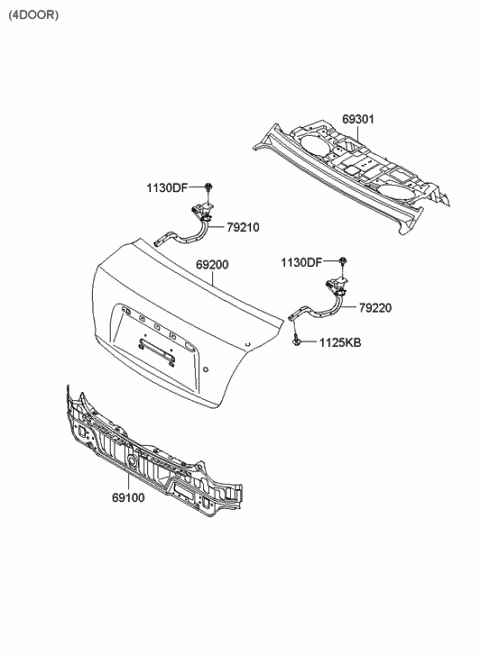 (4DOOR)

69301

1130DF

79210

69200

1130DF

79220

1125KB

69100