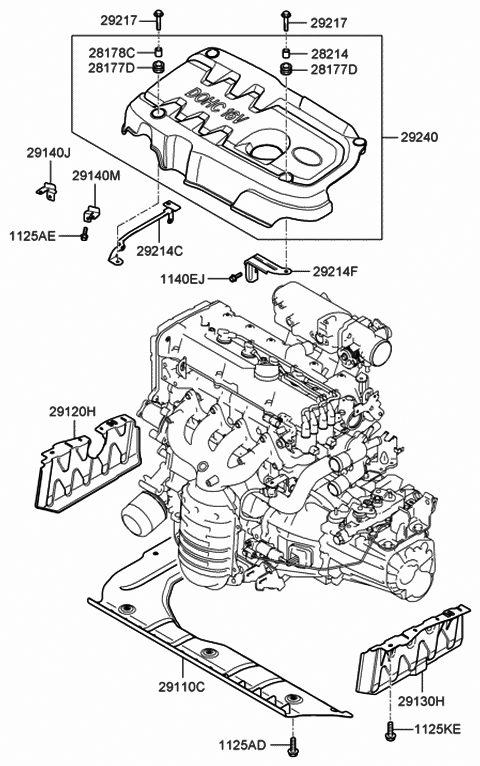 29217
29217
28178C
28214
28177D
28177D
DOHC 16V
29240
29140J
29140M
1125AE
29214C
1140EJ
29214F
29120H
29110C
29130H
1125KE
1125AD